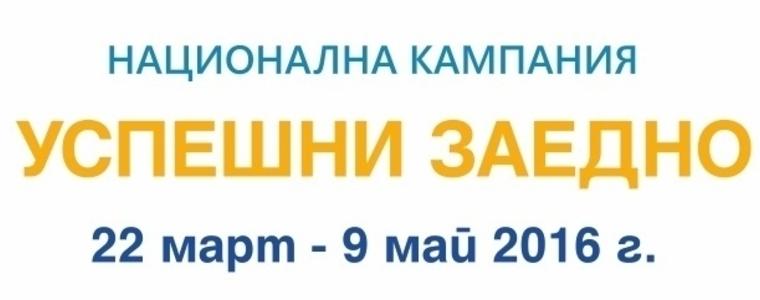 НАЦИОНАЛНА КАМПАНИЯ

УСПЕШНИ ЗАЕДНО

22 март - 9 май 2016 г.